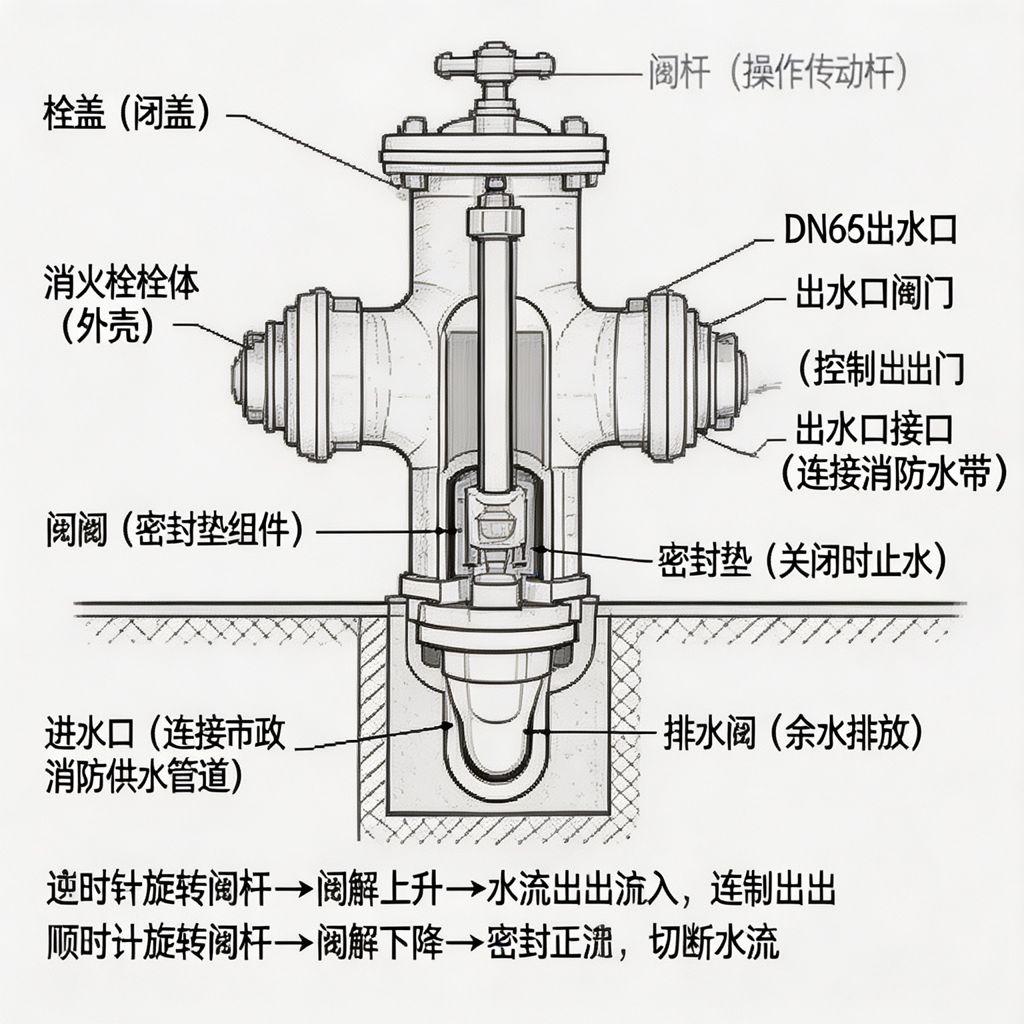 阀杆（操作传动杆）

栓盖（闭盖）

DN65出水口

消火栓栓体（外壳）

出水口阀门

（控制出出门

出水口接口（连接消防水带）

阀阀（密封垫组件）

密封垫（关闭时止水）

进水口（连接市政消防供水管道）

排水阀（余水排放）

逆时针旋转阀杆→阀解上升→水流出出流入，连制出出
顺时计旋转阀杆→阀解下降→密封正流，切断水流