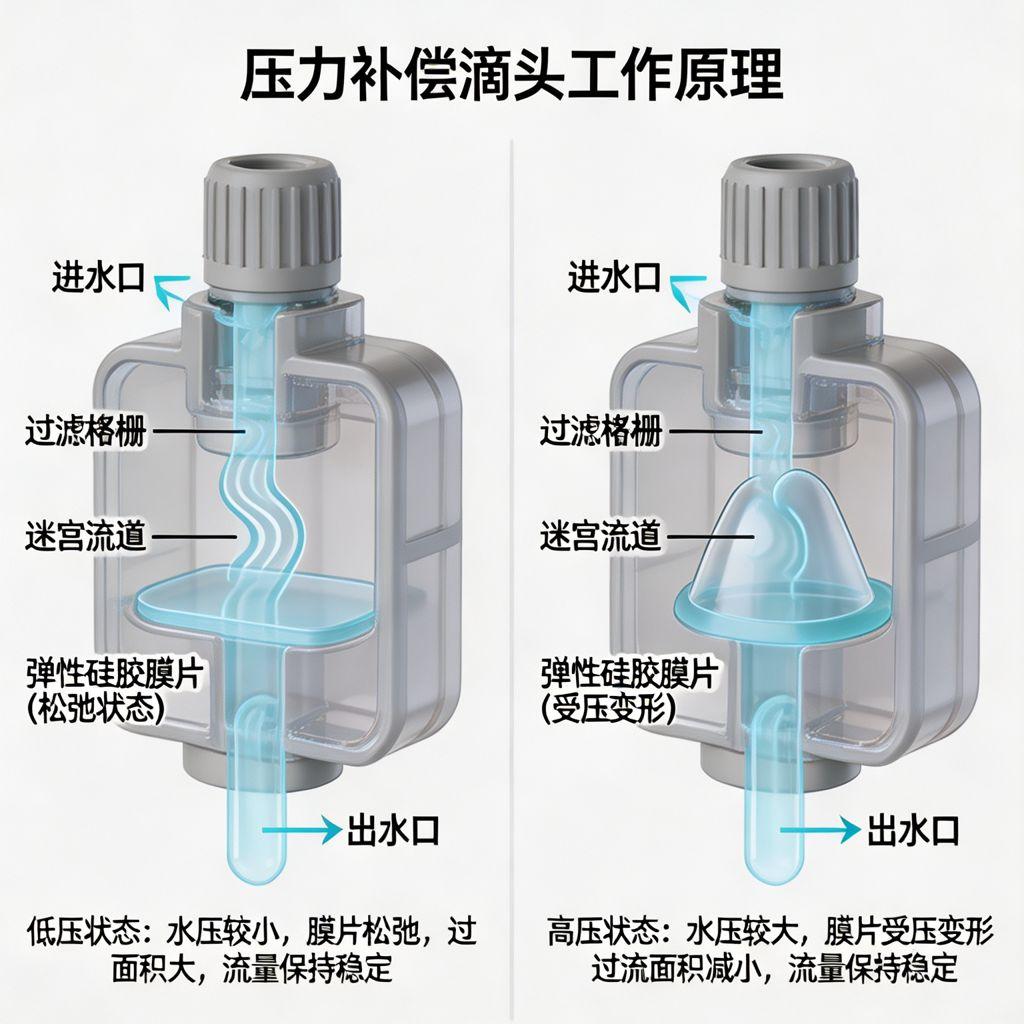 压力补偿滴头工作原理

进水口

过滤格栅

迷宫流道

弹性硅胶膜片
(松弛状态)

出水口

低压状态：水压较小，膜片松弛，过面积大，流量保持稳定

进水口

过滤格栅

迷宫流道

弹性硅胶膜片
(受压变形)

出水口

高压状态：水压较大，膜片受压变形过流面积减小，流量保持稳定