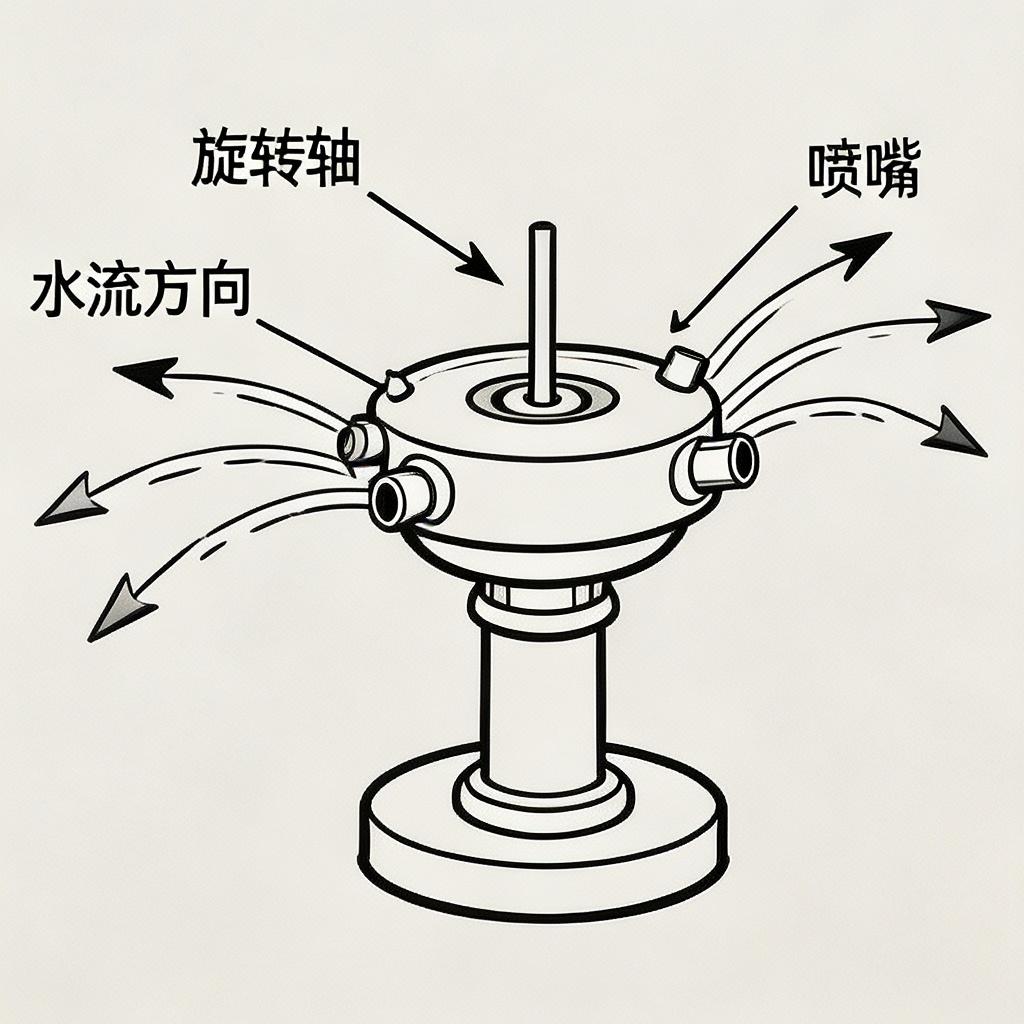 旋转轴
喷嘴
水流方向