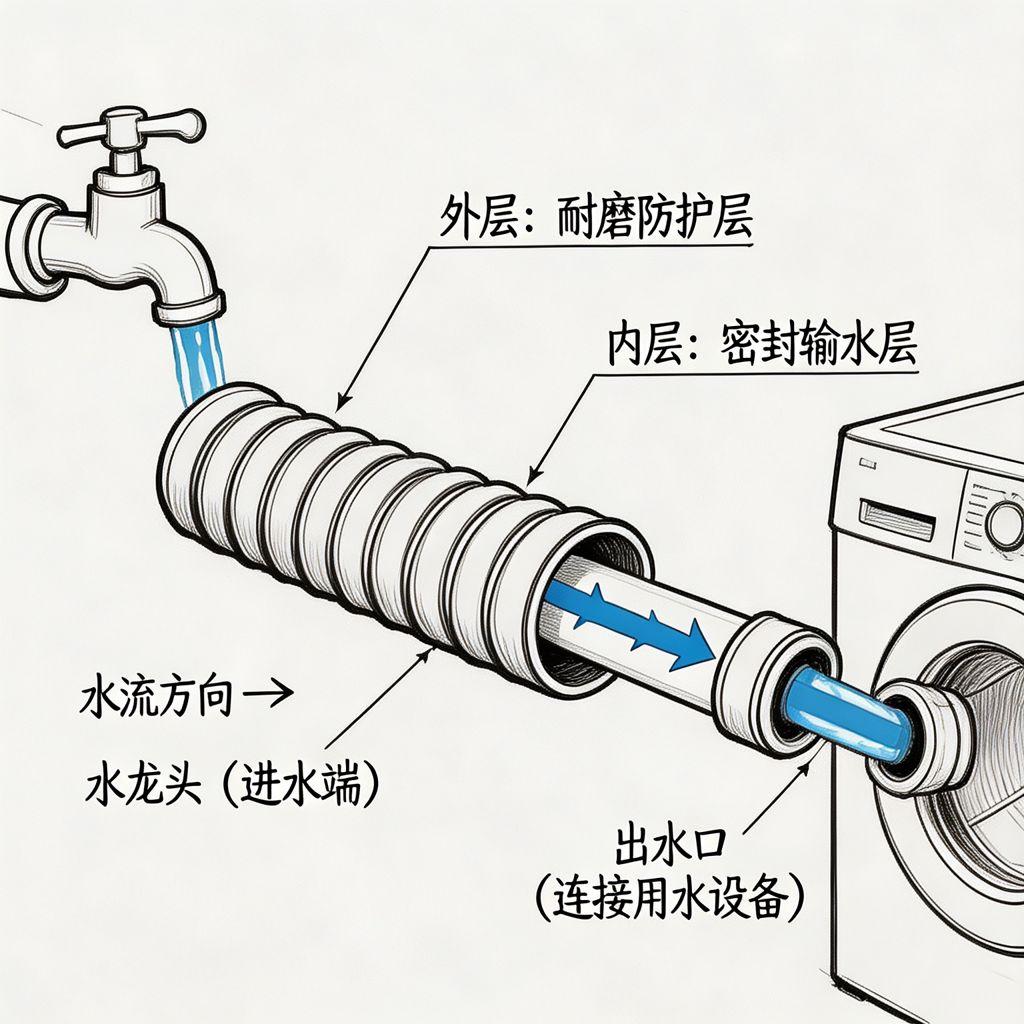 外层：耐磨防护层

内层：密封输水层

水流方向 →

水龙头（进水端）

出水口
（连接用水设备）