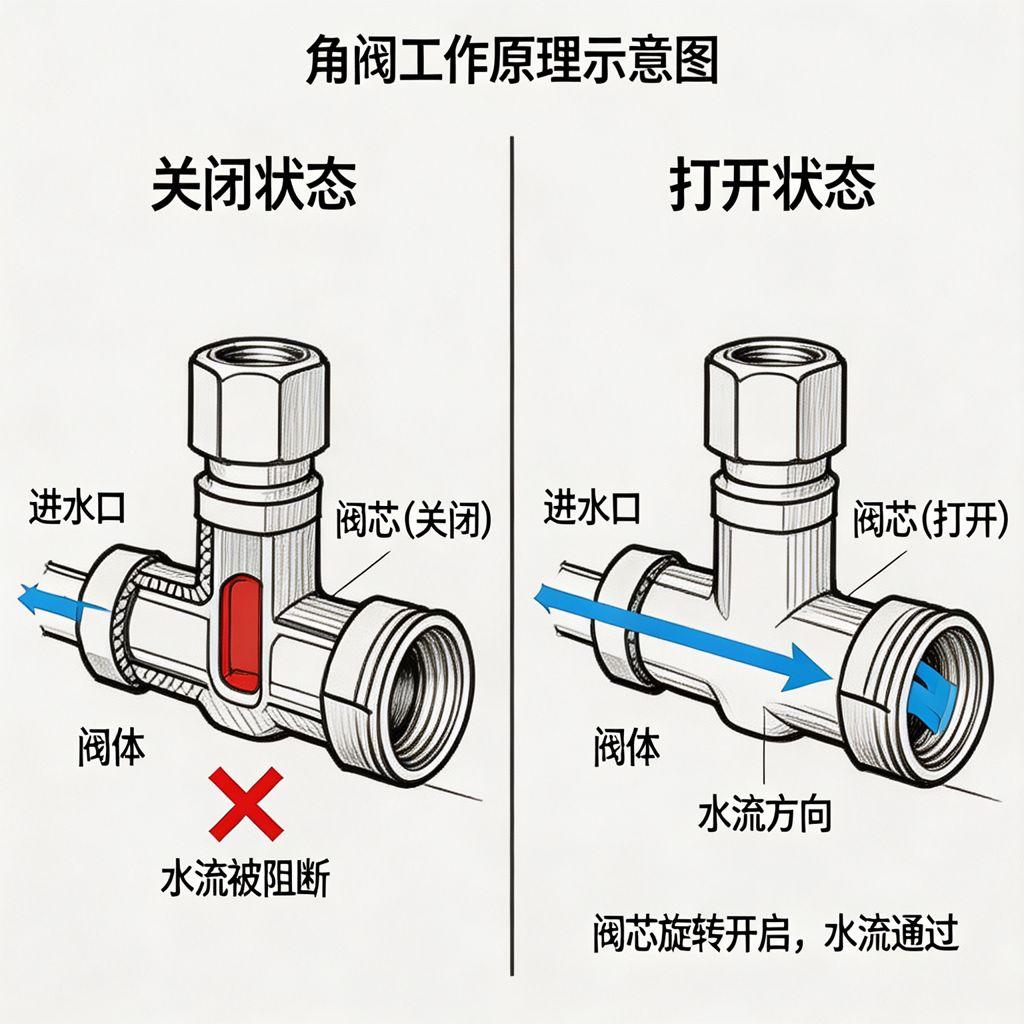 角阀工作原理示意图

关闭状态

进水口

阀芯(关闭)

阀体

水流被阻断

打开状态

进水口

阀芯(打开)

阀体

水流方向

阀芯旋转开启，水流通过