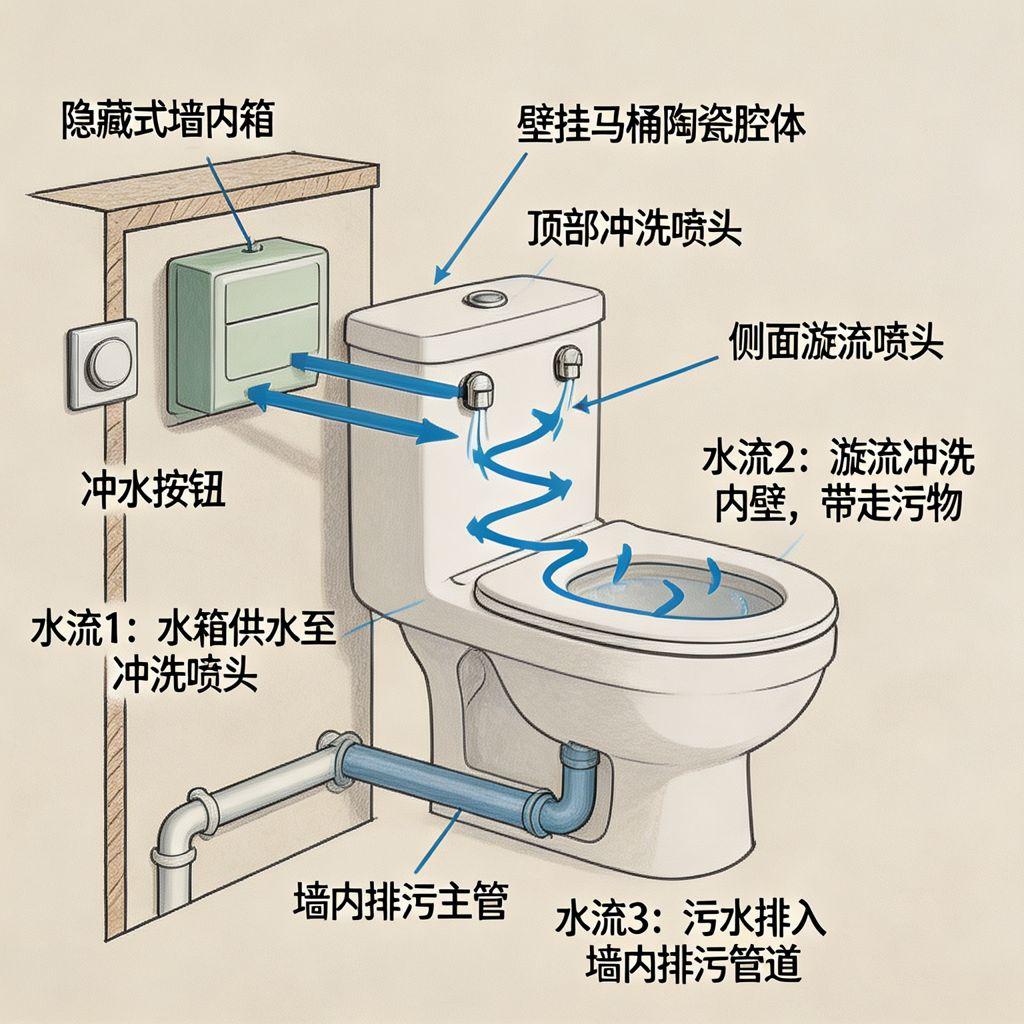 隐藏式墙内箱

壁挂马桶陶瓷腔体

顶部冲洗喷头

侧面漩流喷头

冲水按钮

水流2：漩流冲洗内壁，带走污物

水流1：水箱供水至冲洗喷头

墙内排污主管

水流3：污水排入墙内排污管道