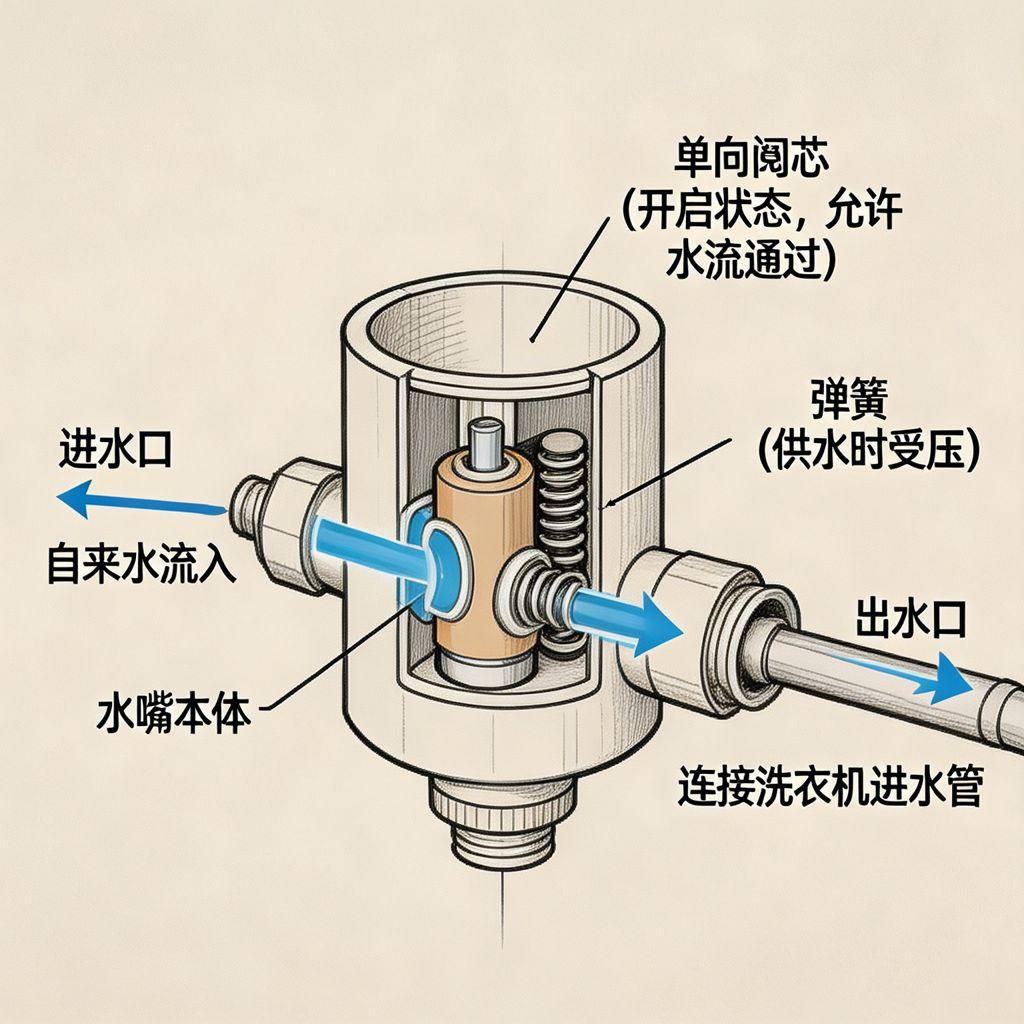 单向阀芯
（开启状态，允许水流通过）

弹簧
（供水时受压）

进水口

自来水流入

水嘴本体

出水口

连接洗衣机进水管