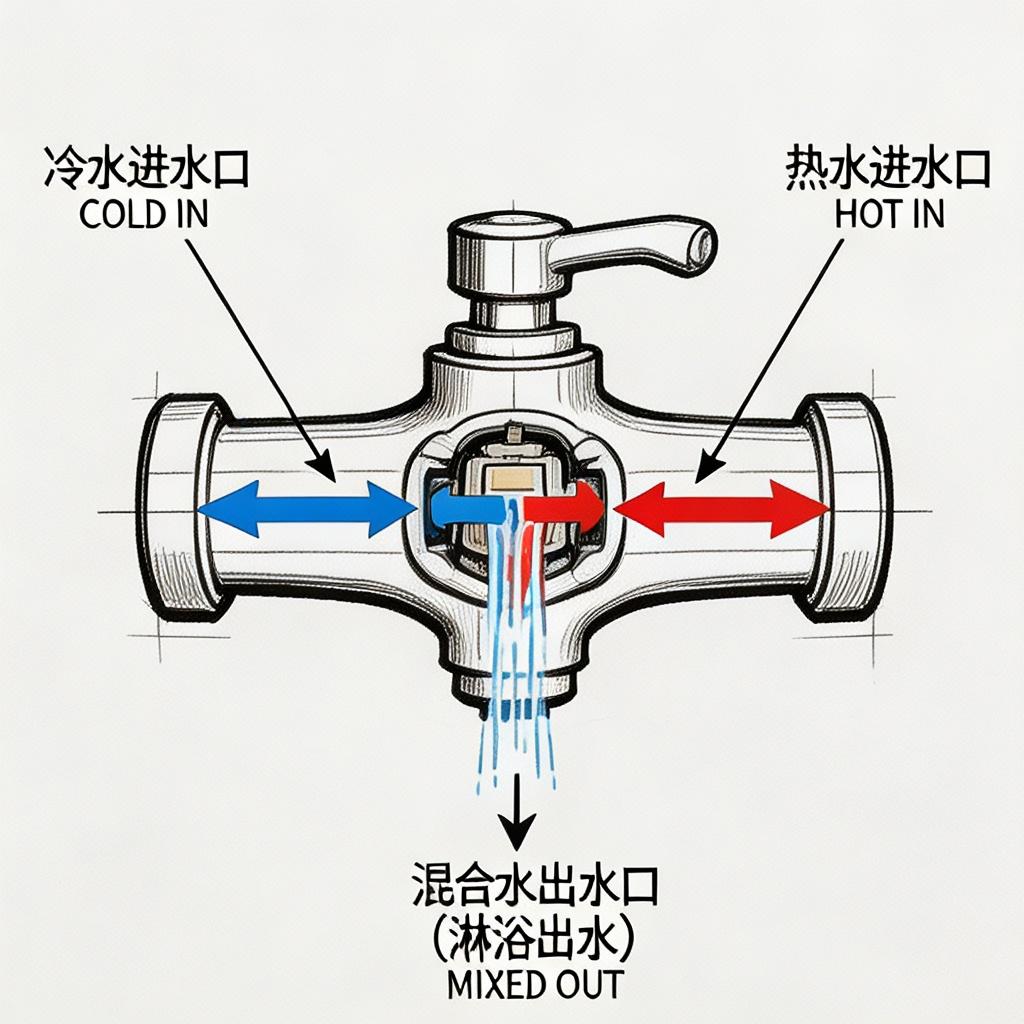 冷水进水口
COLD IN

热水进水口
HOT IN

混合水出水口
(淋浴出水)
MIXED OUT