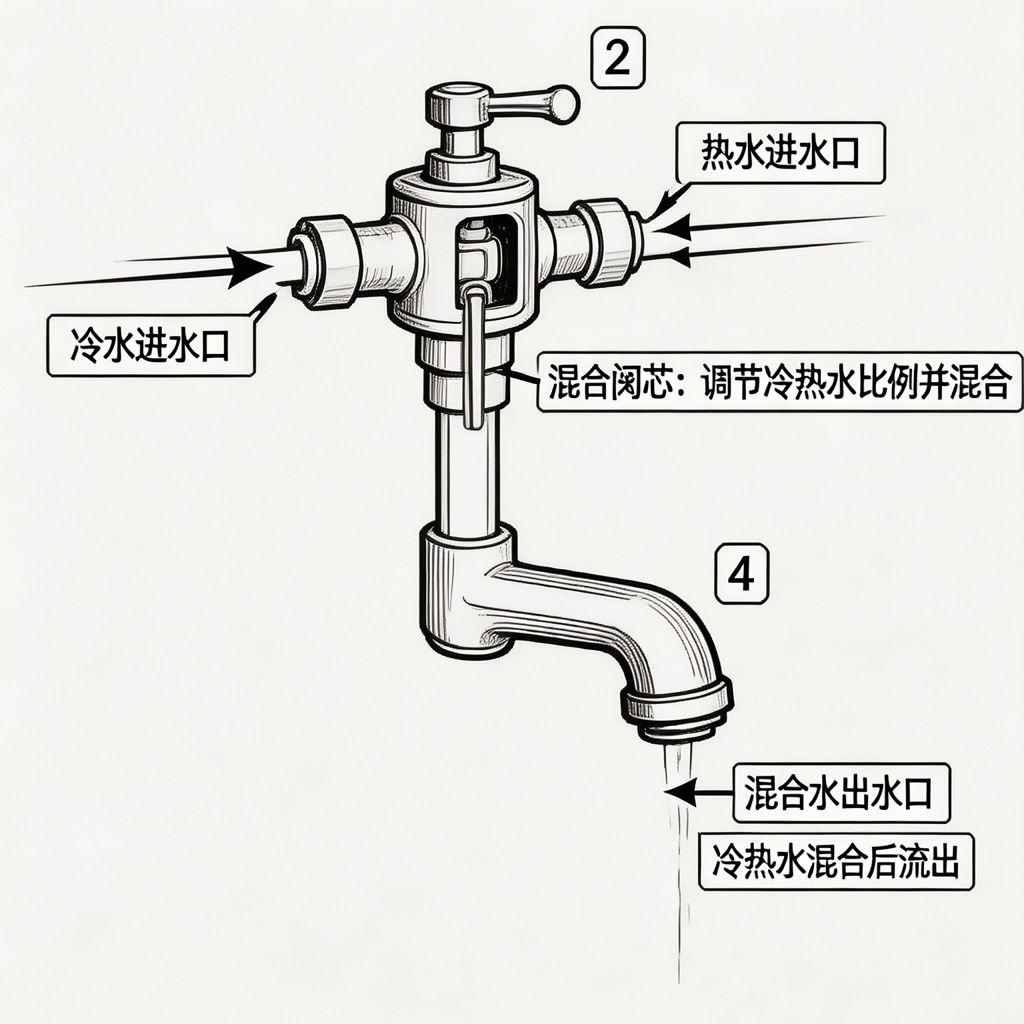 2

热水进水口

冷水进水口

混合阀芯：调节冷热水比例并混合

4

混合水出水口

冷热水混合后流出