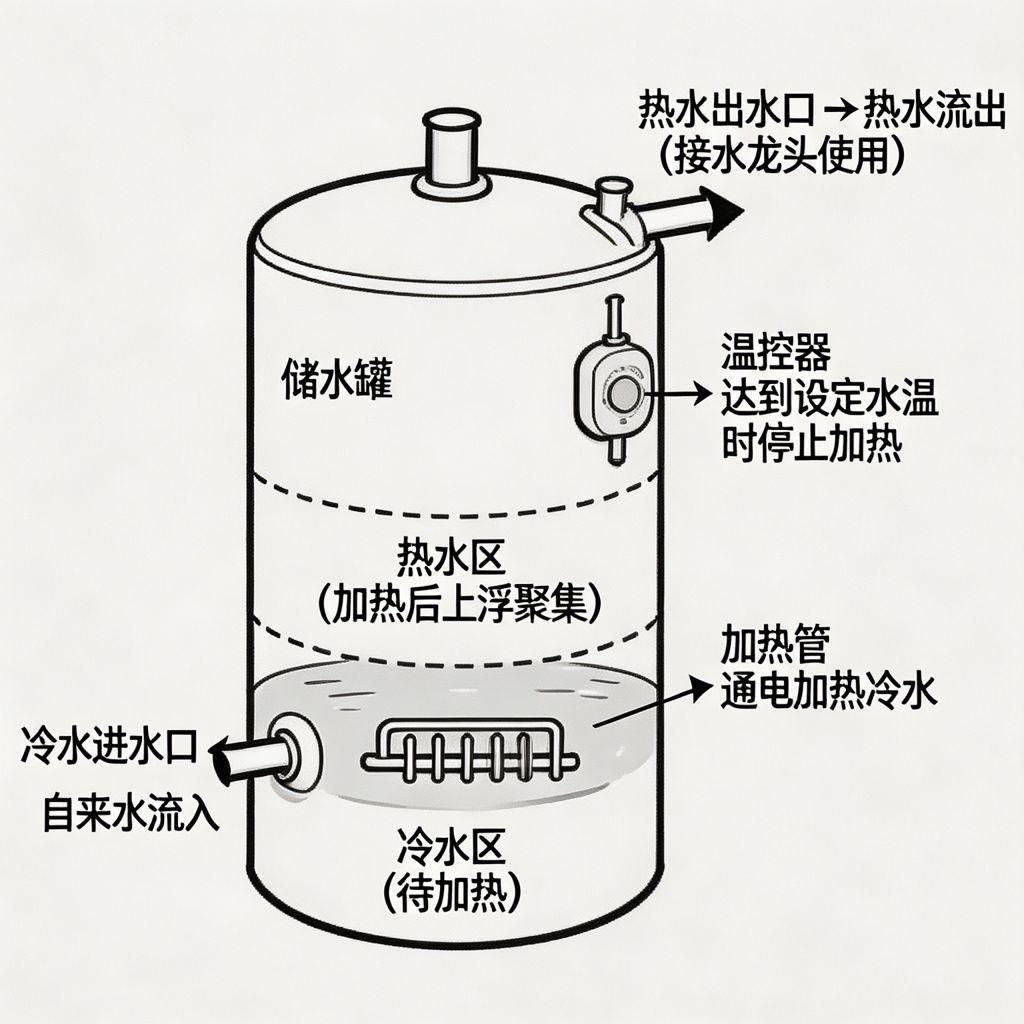 热水出水口 → 热水流出
（接水龙头使用）

储水罐

温控器
达到设定水温
时停止加热

热水区
（加热后上浮聚集）

加热管
通电加热冷水

冷水进水口
自来水流入

冷水区
（待加热）