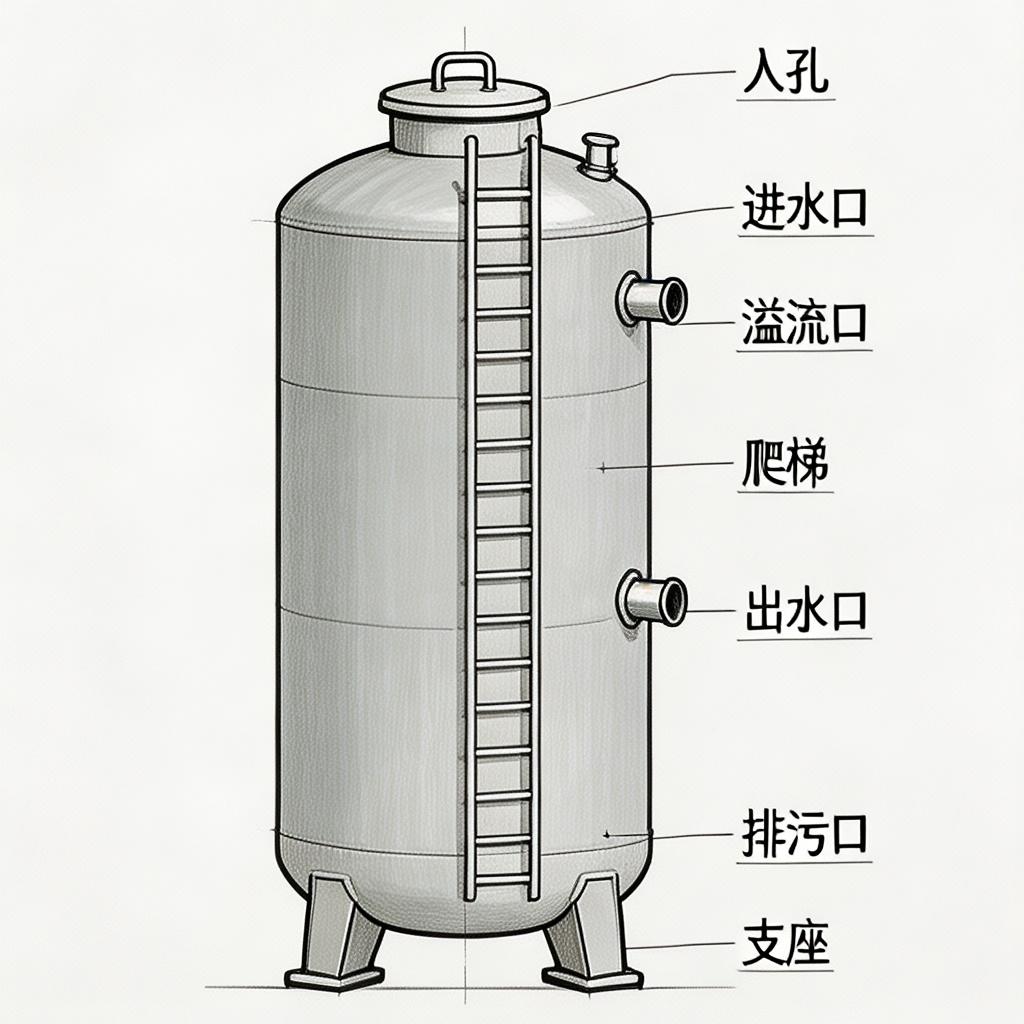 人孔
进水口
溢流口
爬梯
出水口
排污口
支座