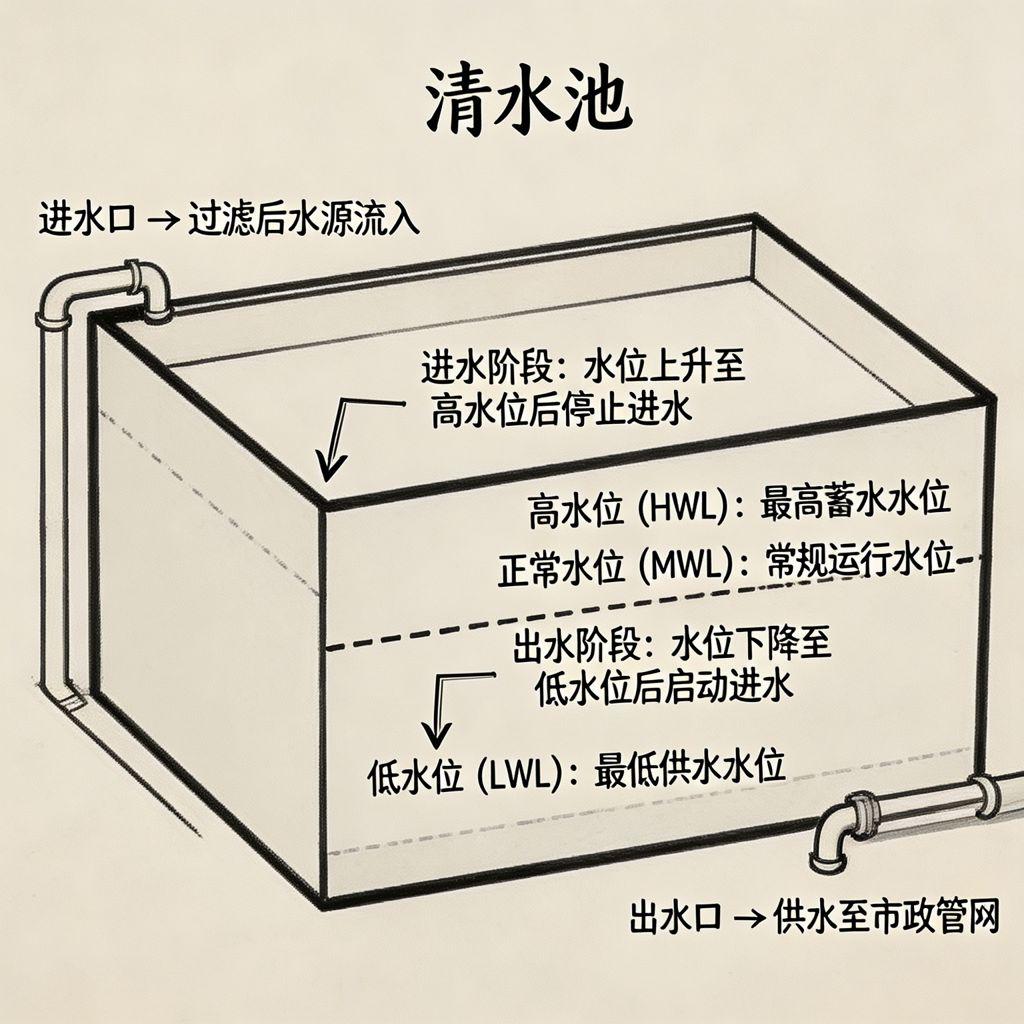 清水池

进水口 → 过滤后水源流入

进水阶段：水位上升至高水位后停止进水

高水位 (HWL)：最高蓄水水位

正常水位 (MWL)：常规运行水位

出水阶段：水位下降至低水位后启动进水

低水位 (LWL)：最低供水水位

出水口 → 供水至市政管网