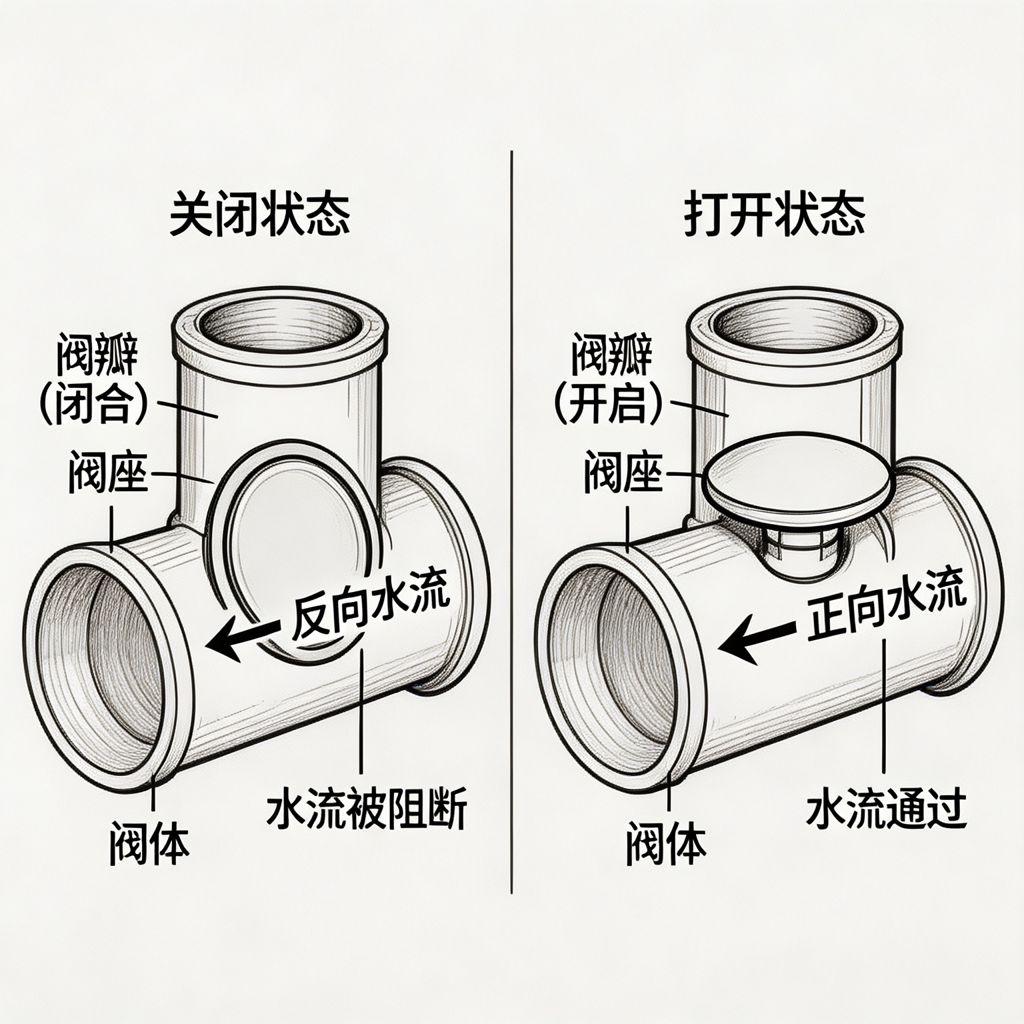 关闭状态

阀瓣
(闭合)

阀座

反向水流

水流被阻断

阀体

打开状态

阀瓣
(开启)

阀座

正向水流

水流通过

阀体