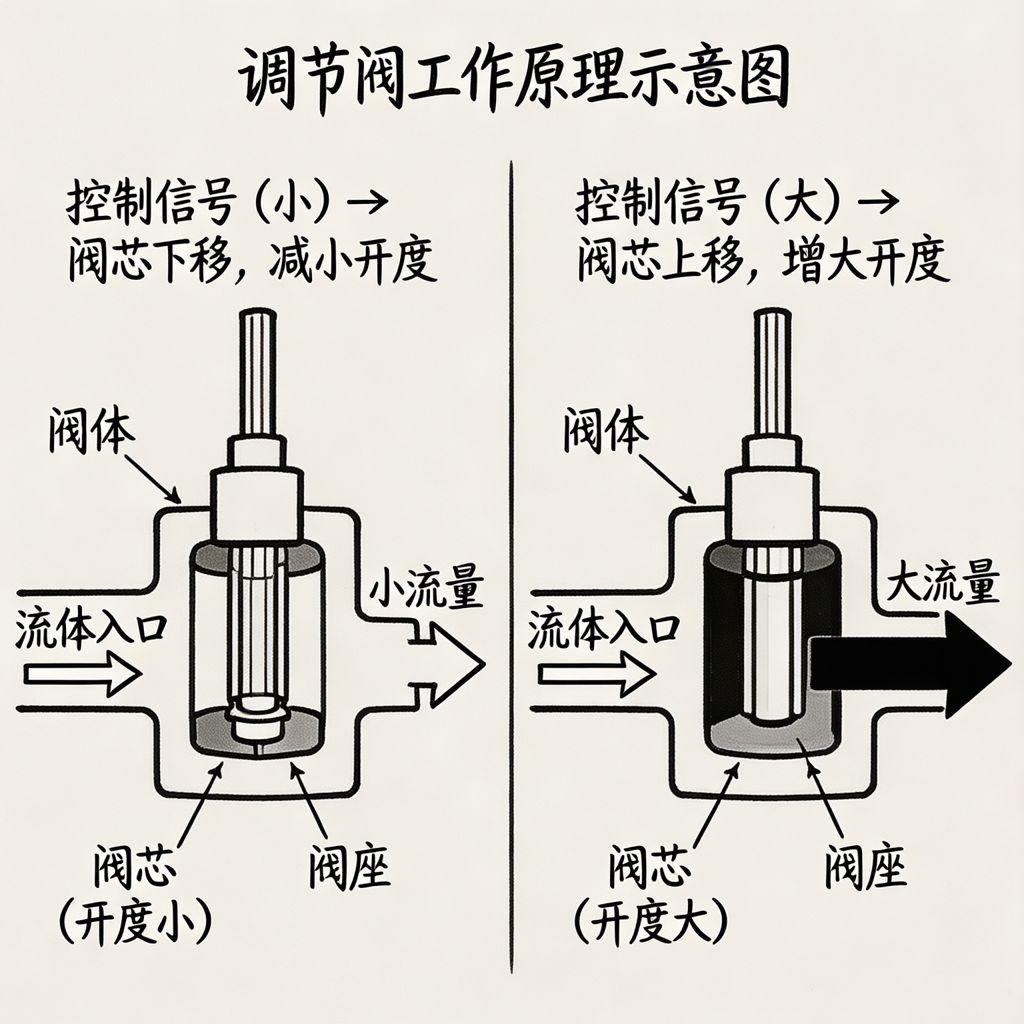 调节阀工作原理示意图

控制信号（小）→
阀芯下移，减小开度

阀体

流体入口

小流量

阀芯
（开度小）

阀座

控制信号（大）→
阀芯上移，增大开度

阀体

流体入口

大流量

阀芯
（开度大）

阀座