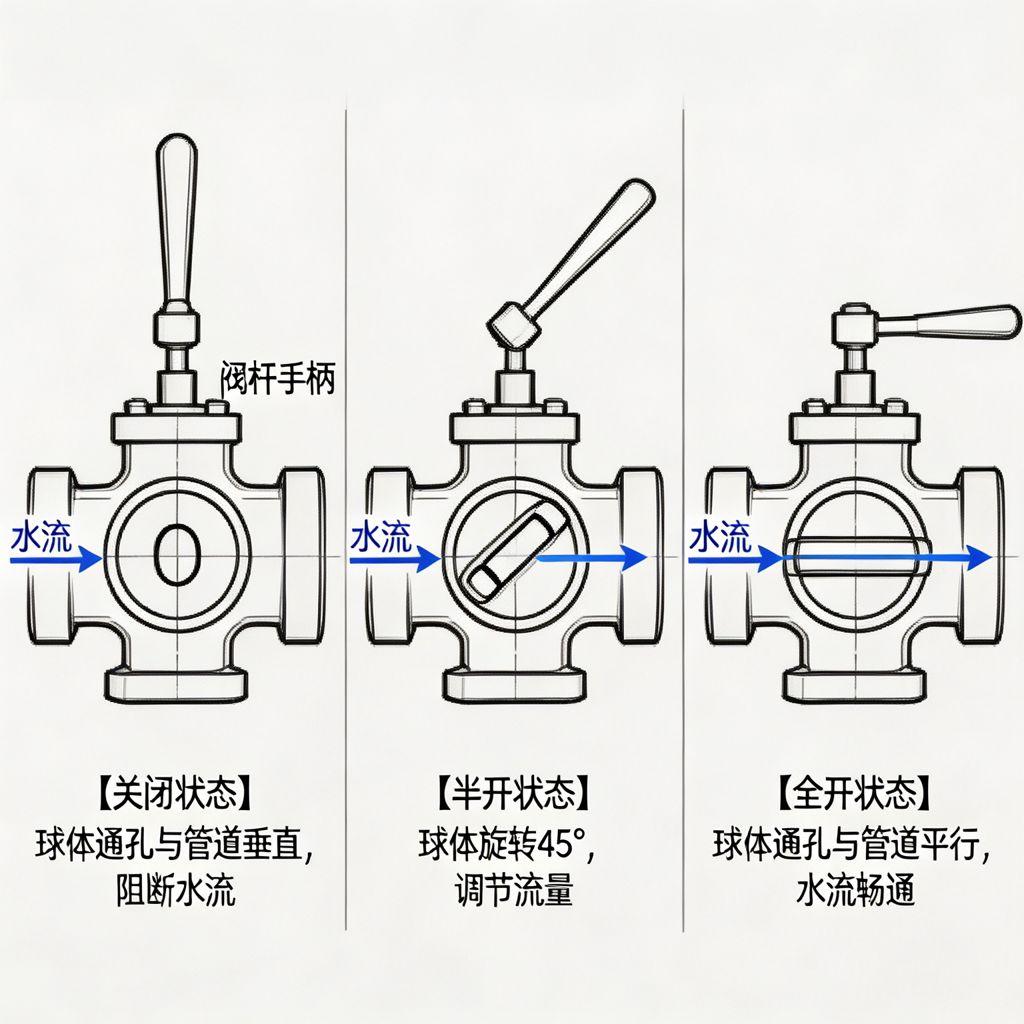 阀杆手柄

水流

【关闭状态】
球体通孔与管道垂直，
阻断水流

水流

【半开状态】
球体旋转45°，
调节流量

水流

【全开状态】
球体通孔与管道平行，
水流畅通