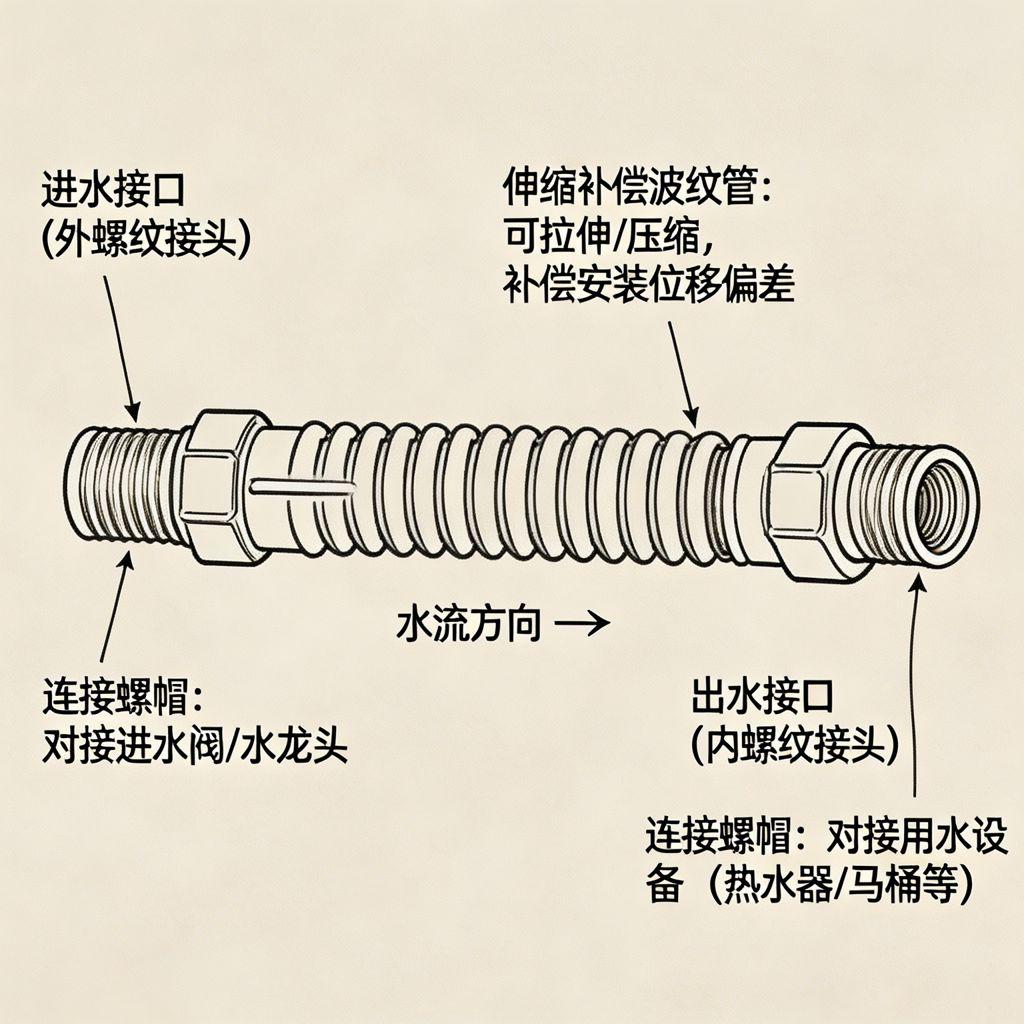 进水接口
(外螺纹接头)

伸缩补偿波纹管:
可拉伸/压缩,
补偿安装位移偏差

水流方向 →

连接螺帽:
对接进水阀/水龙头

出水接口
(内螺纹接头)

连接螺帽:对接用水设备(热水器/马桶等)