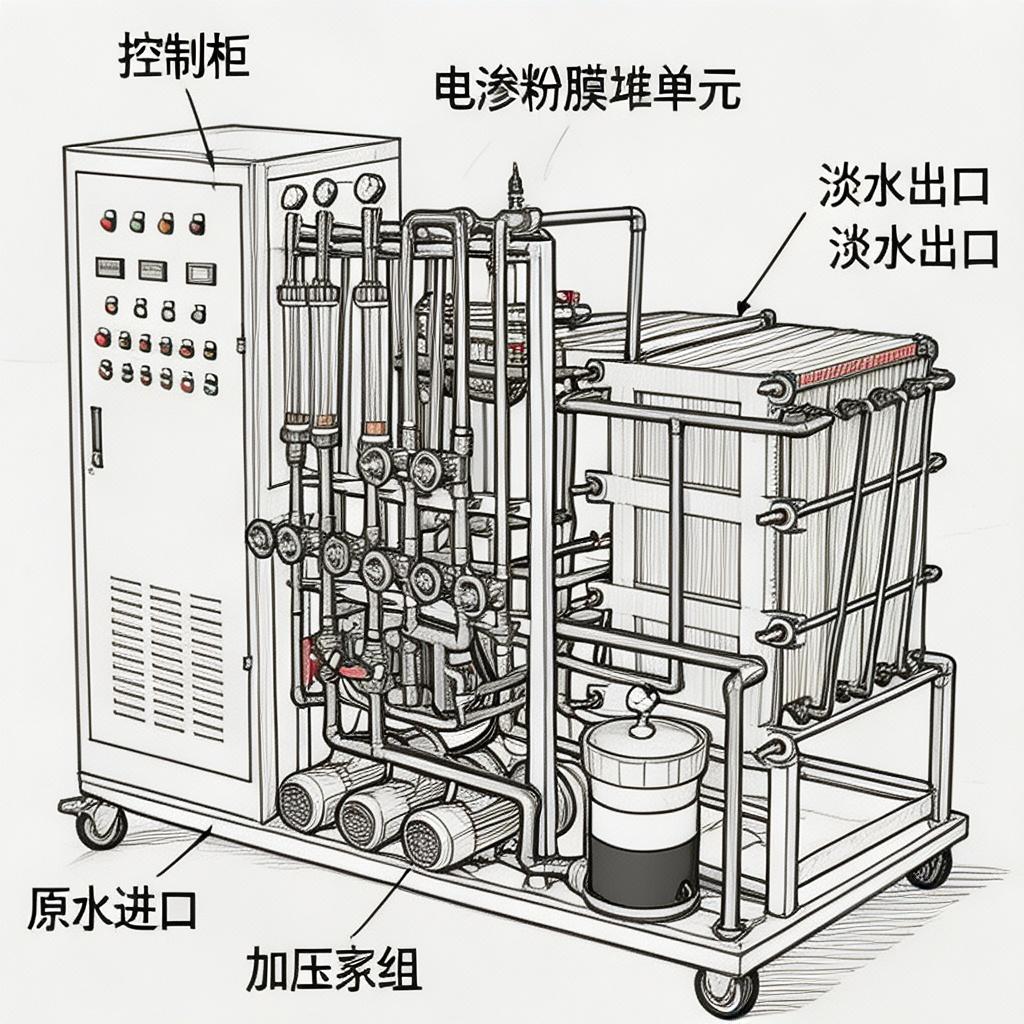 控制柜

电渗粉膜堆单元

淡水出口
淡水出口

原水进口

加压家组