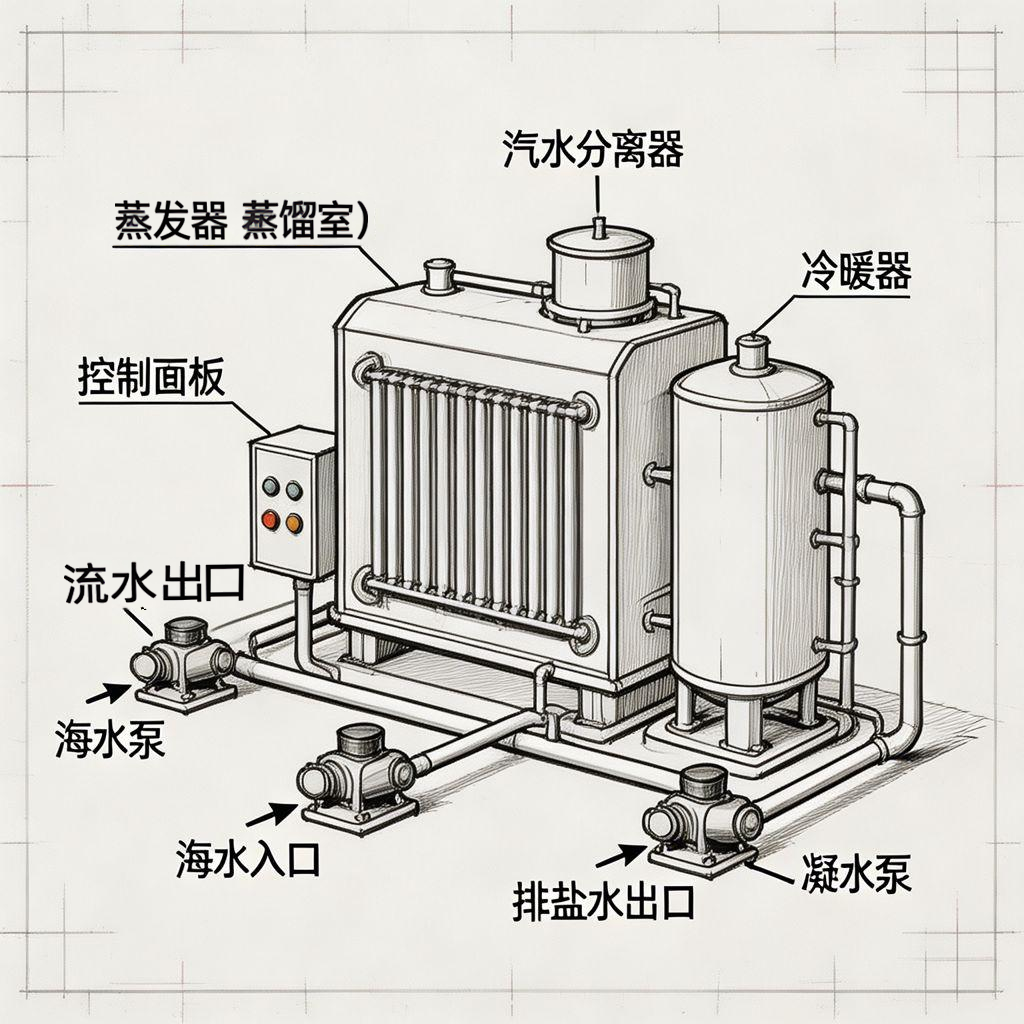 汽水分离器

蒸发器 蒸馏室)

冷暖器

控制面板

流水出口

海水泵

海水入口

排盐水出口

凝水泵