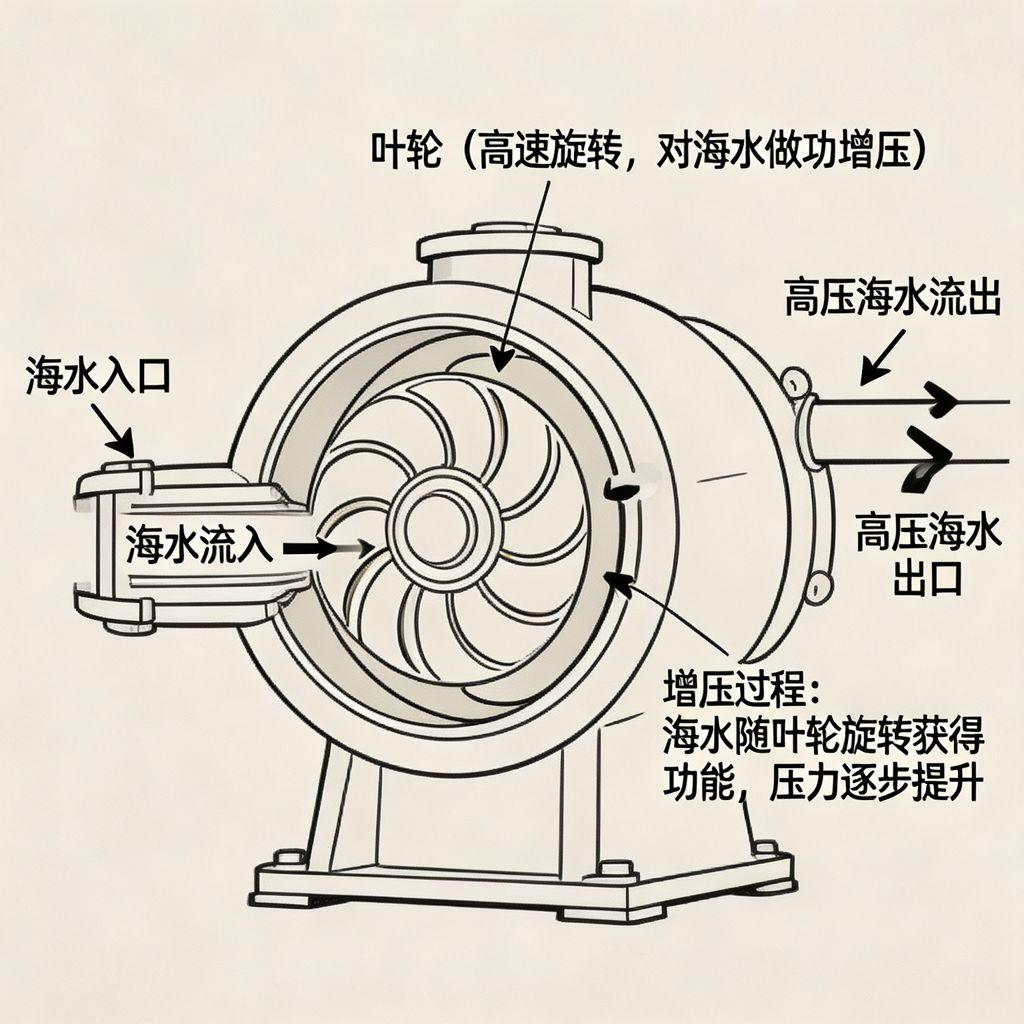 叶轮（高速旋转，对海水做功增压）

高压海水流出

海水入口

海水流入

高压海水出口

增压过程：
海水随叶轮旋转获得功能，压力逐步提升