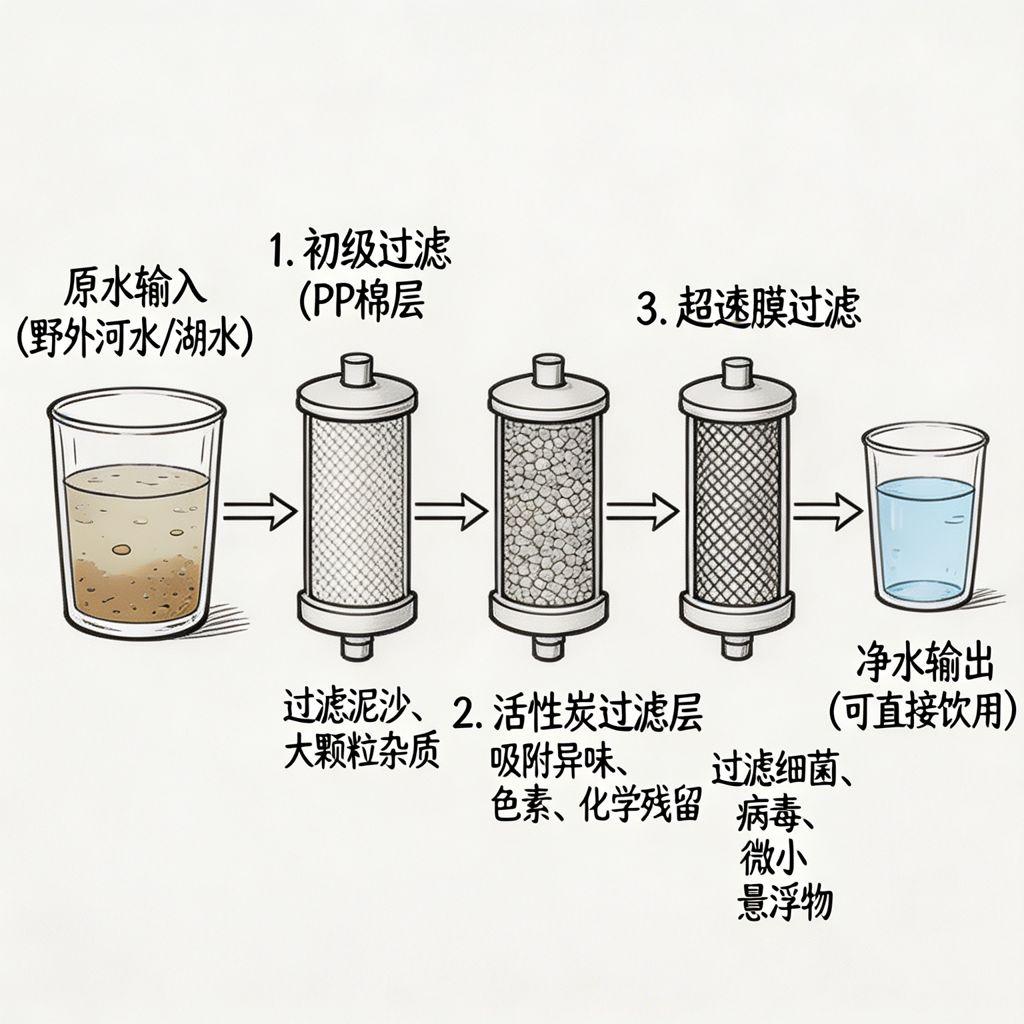 原水输入
(野外河水/湖水)

1. 初级过滤
(PP棉层

过滤泥沙、
大颗粒杂质

2. 活性炭过滤层
吸附异味、
色素、化学残留

3. 超速膜过滤

过滤细菌、
病毒、
微小
悬浮物

净水输出
(可直接饮用)