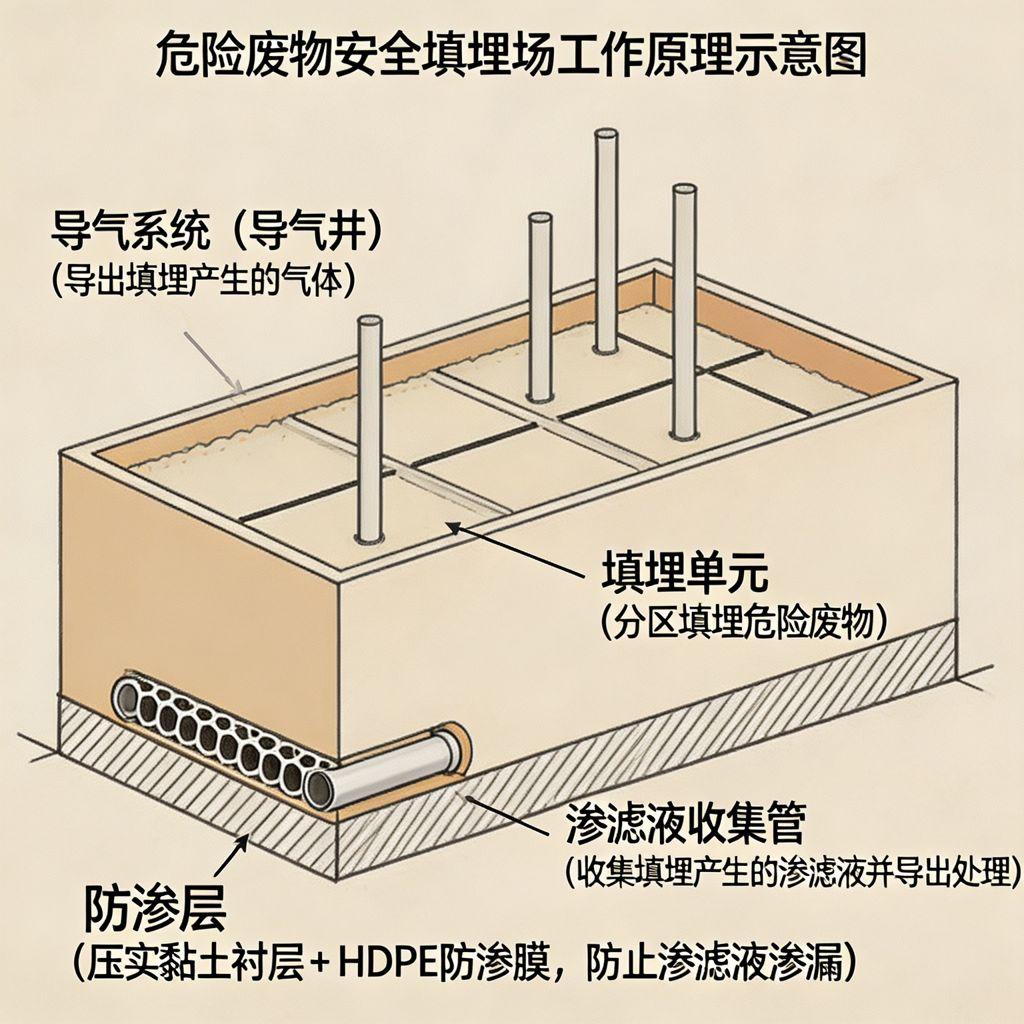 危险废物安全填埋场工作原理示意图

导气系统（导气井）
(导出填埋产生的气体)

填埋单元
(分区填埋危险废物)

渗滤液收集管
(收集填埋产生的渗滤液并导出处理)

防渗层
(压实黏土衬层+HDPE防渗膜，防止渗滤液渗漏)