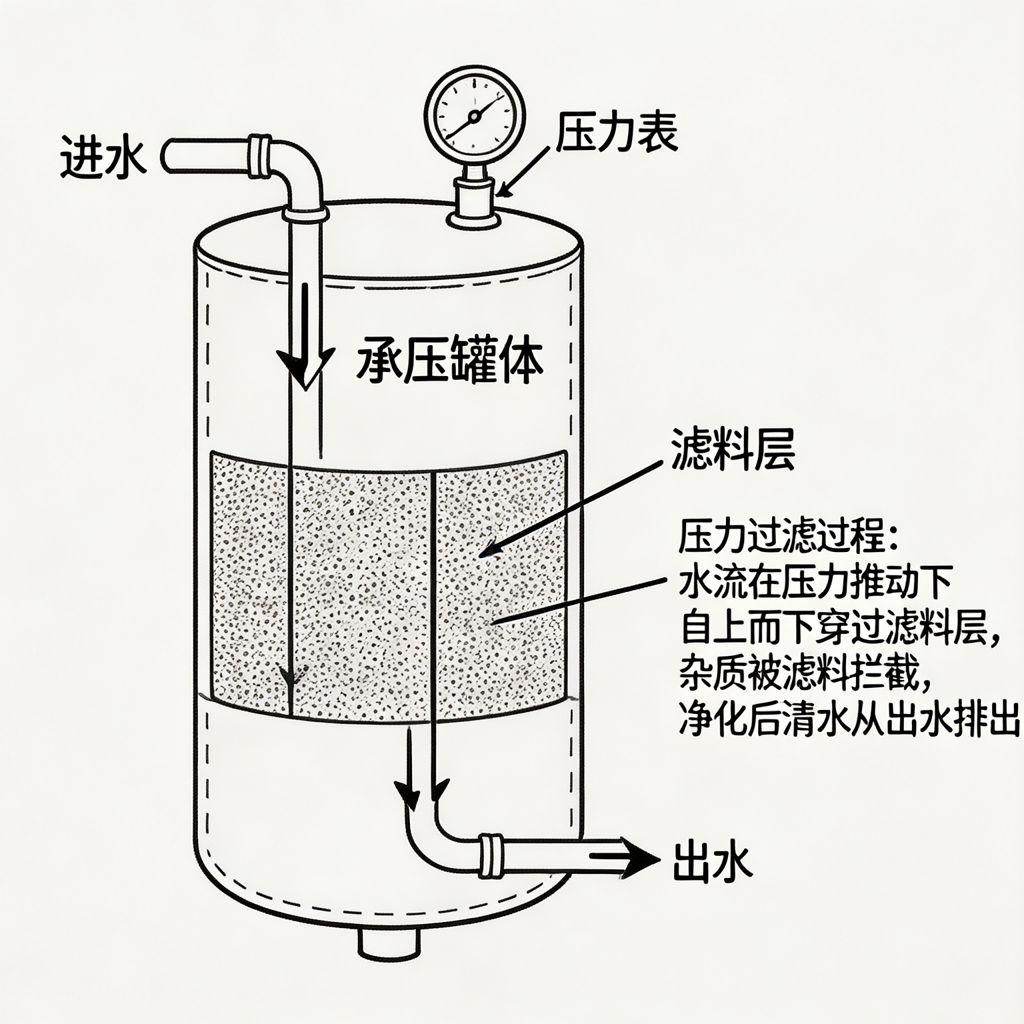 进水

压力表

承压罐体

滤料层

压力过滤过程：
水流在压力推动下
自上而下穿过滤料层，
杂质被滤料拦截，
净化后清水从出水排出

出水