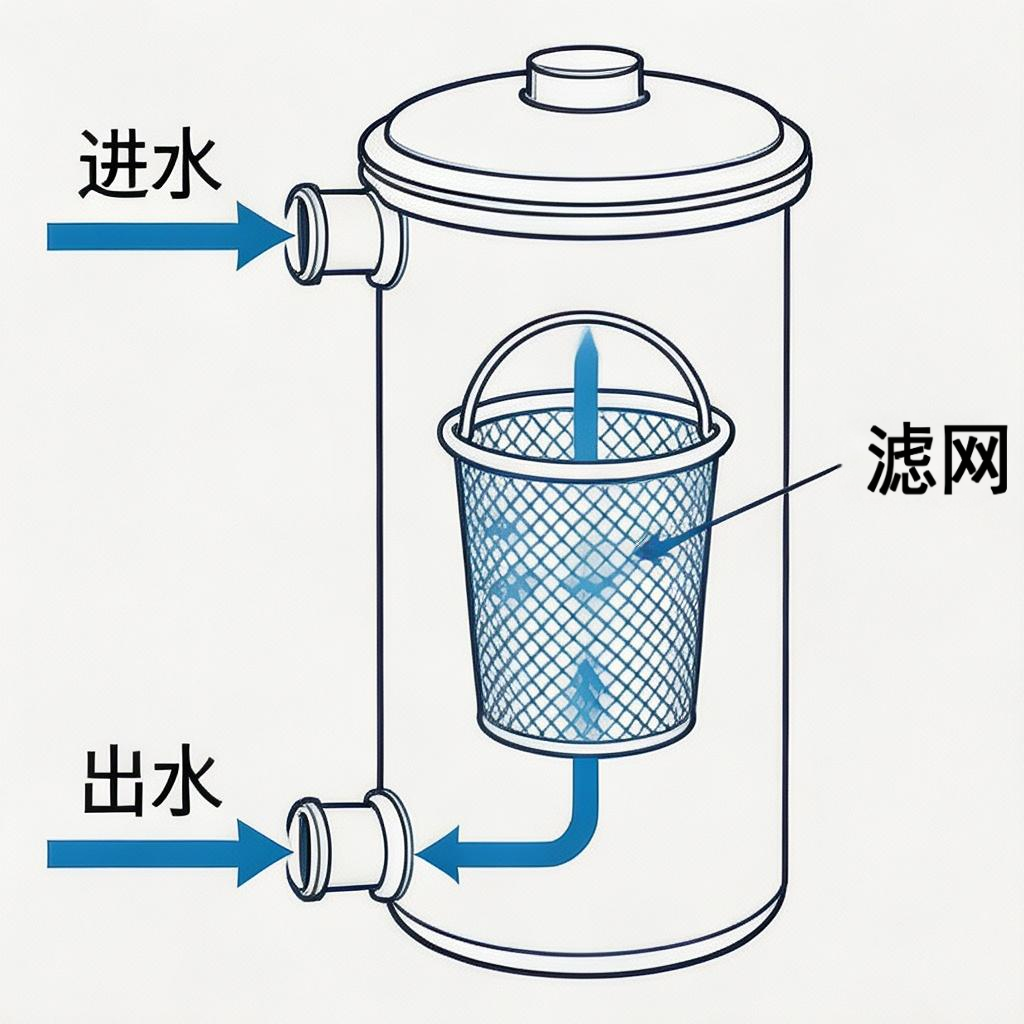 进水

滤网

出水