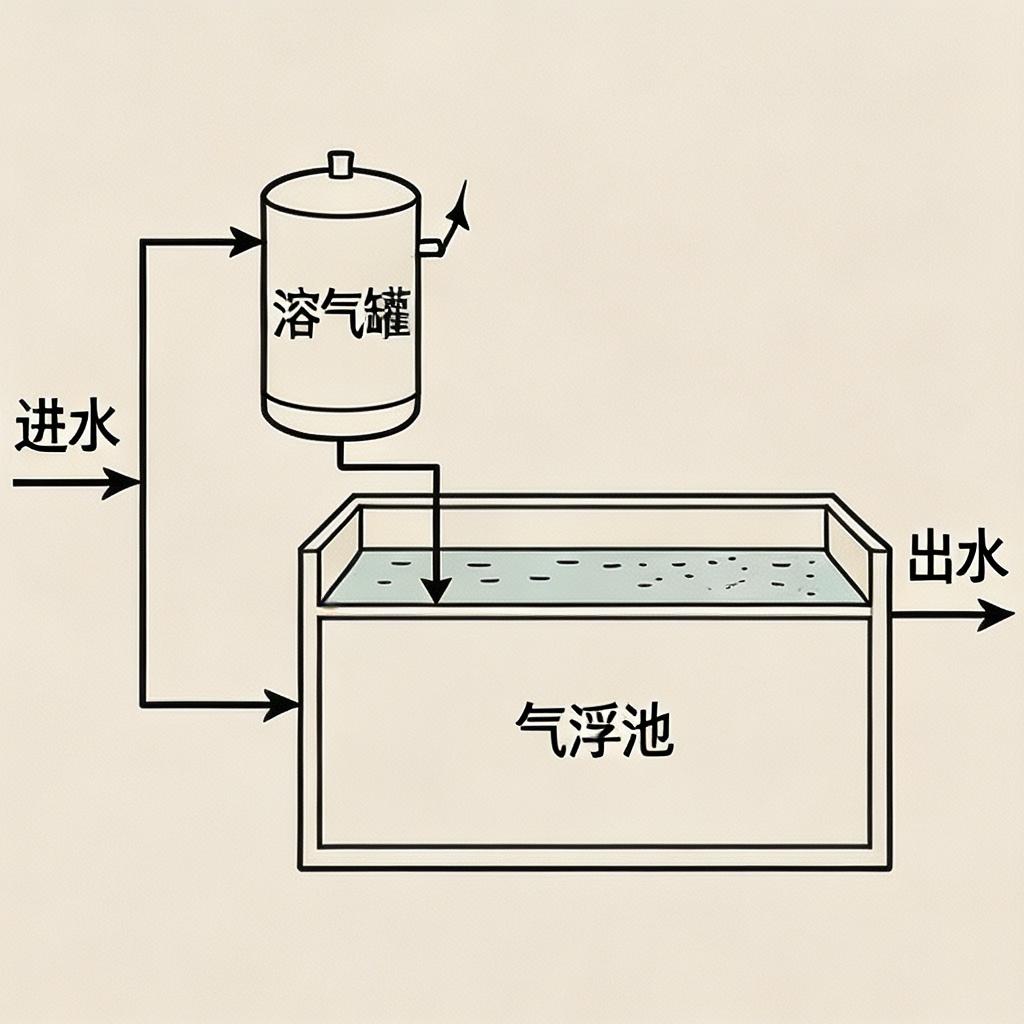 溶气罐

进水

出水

气浮池