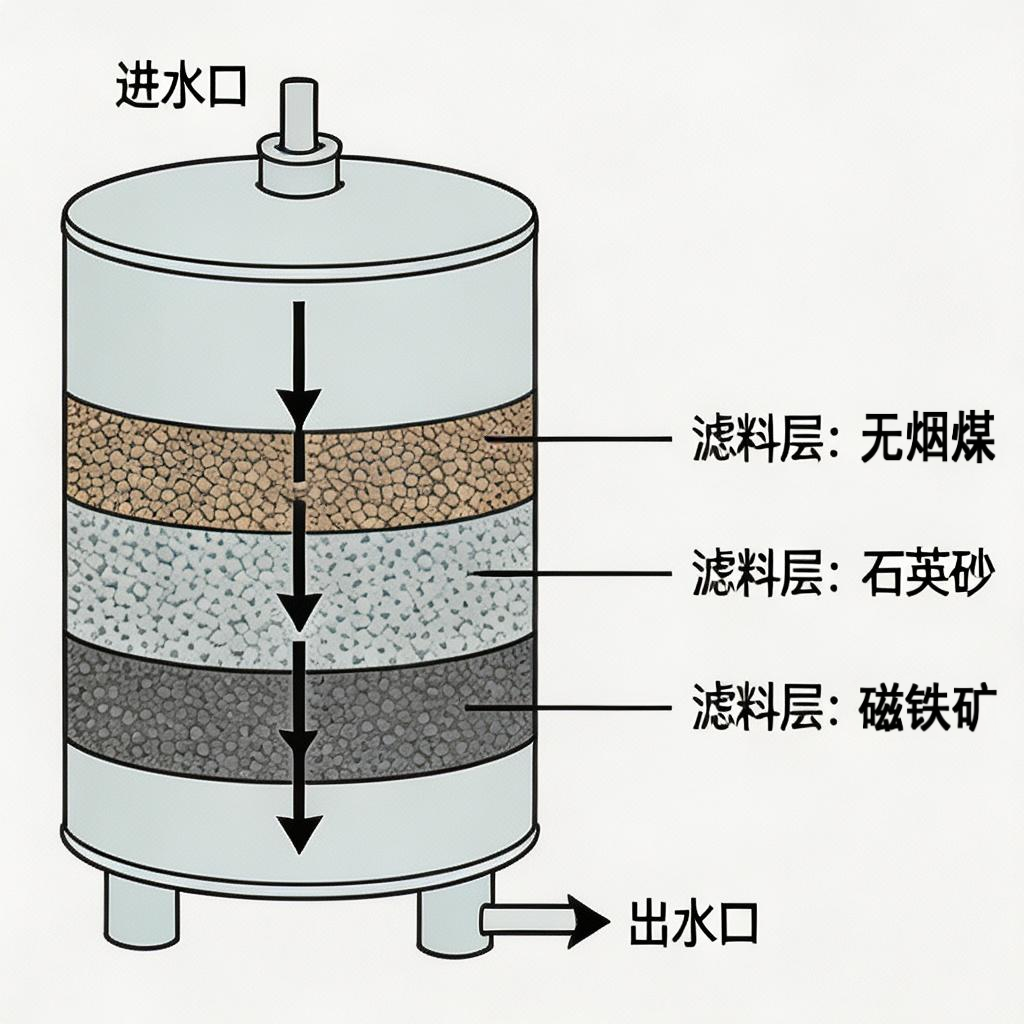 进水口

滤料层：无烟煤

滤料层：石英砂

滤料层：磁铁矿

出水口