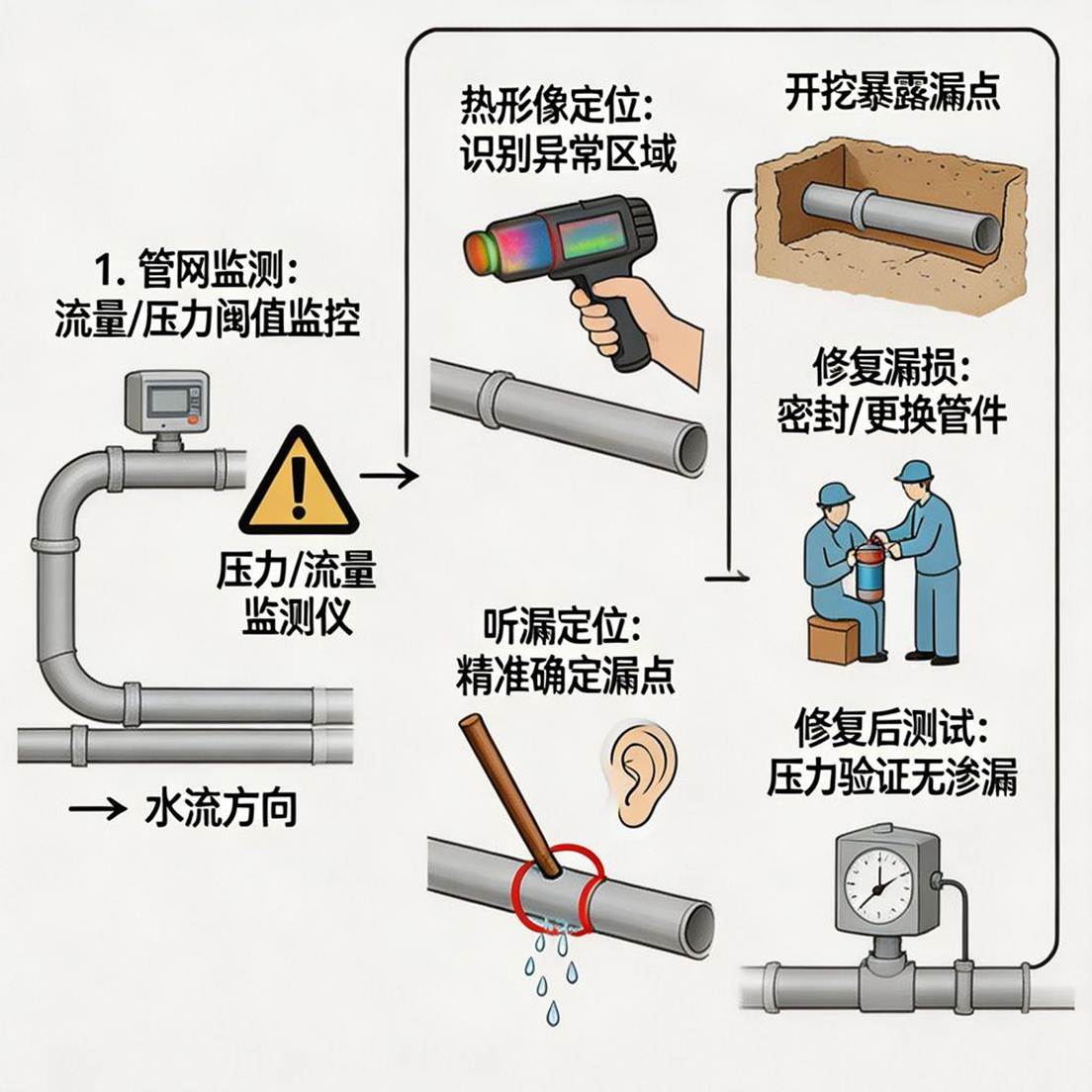 1. 管网监测:
流量/压力阈值监控

压力/流量
监测仪

→ 水流方向

热形像定位:
识别异常区域

听漏定位:
精准确定漏点

开挖暴露漏点

修复漏损:
密封/更换管件

修复后测试:
压力验证无渗漏