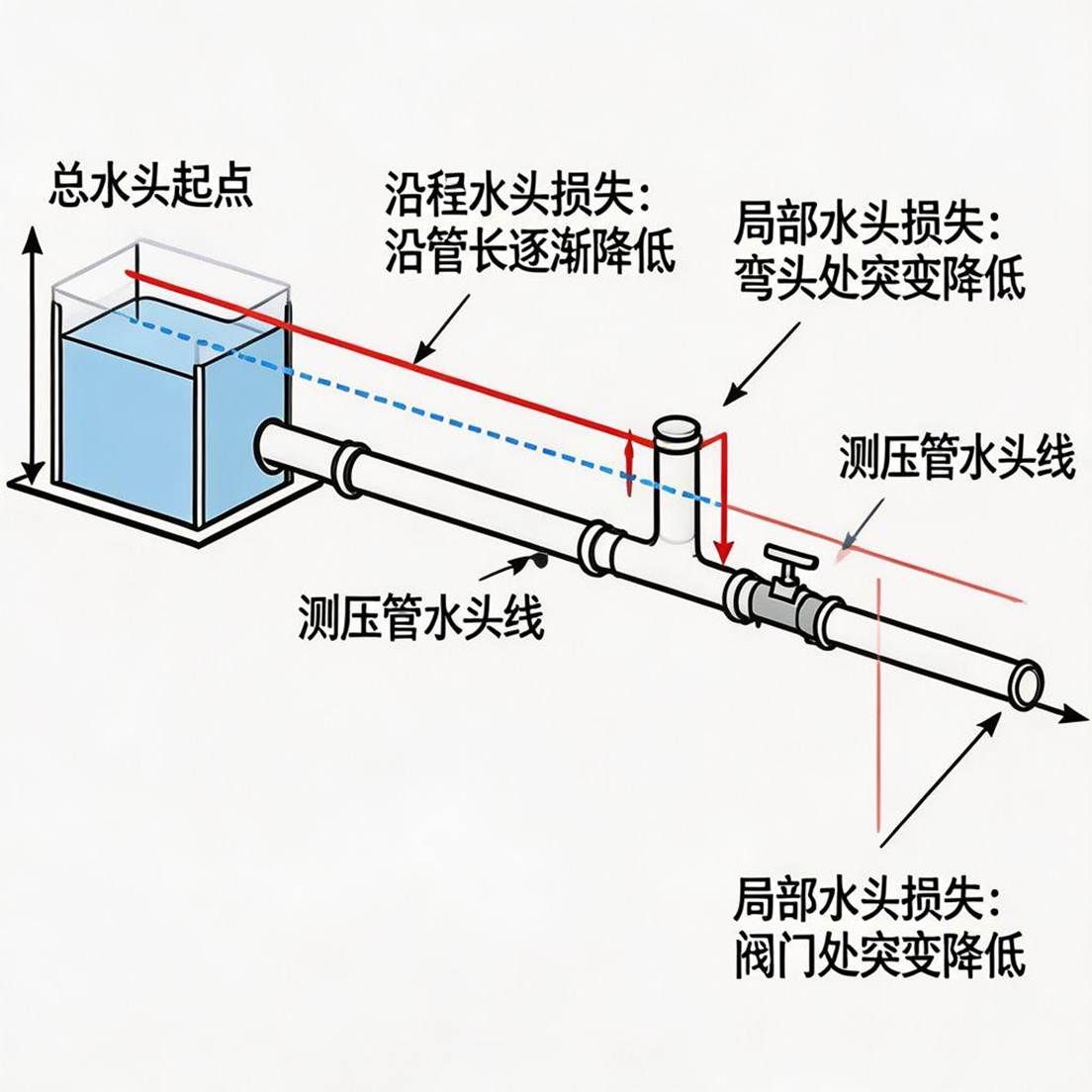 总水头起点

沿程水头损失：
沿管长逐渐降低

局部水头损失：
弯头处突变降低

测压管水头线

测压管水头线

局部水头损失：
阀门处突变降低