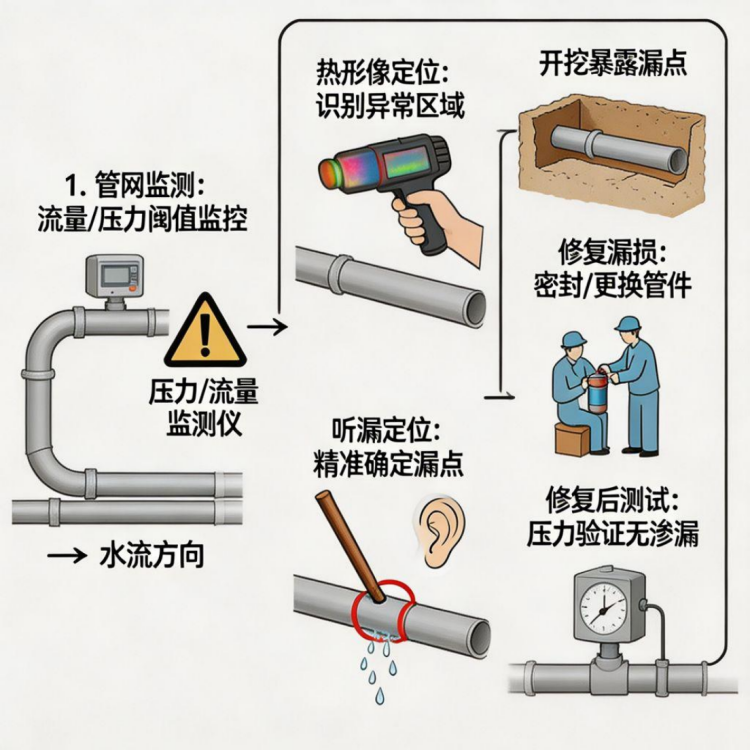 1. 管网监测:
流量/压力阈值监控

压力/流量
监测仪

→ 水流方向

热形像定位:
识别异常区域

听漏定位:
精准确定漏点

开挖暴露漏点

修复漏损:
密封/更换管件

修复后测试:
压力验证无渗漏